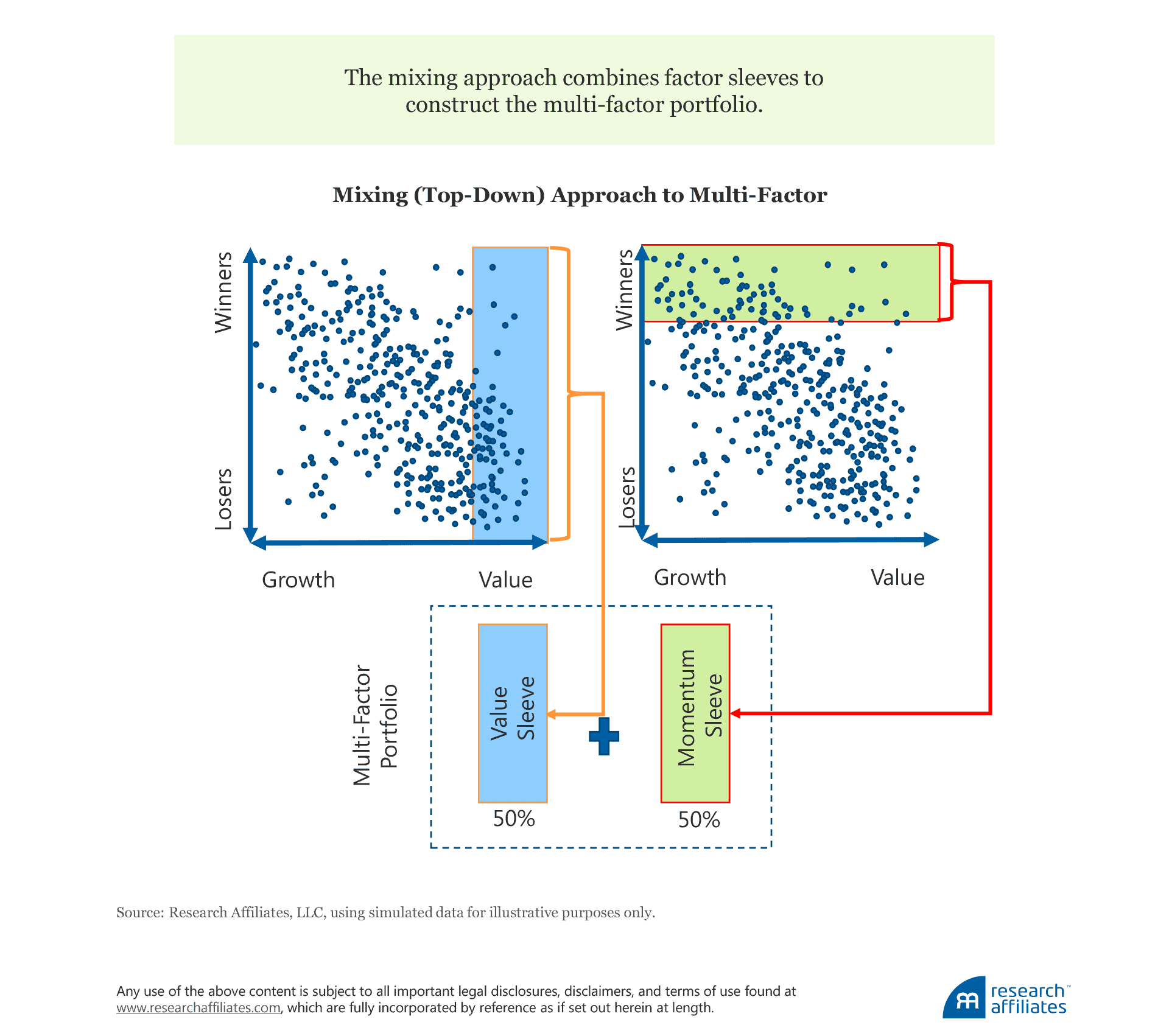 The mixing approach combines factor sleeves to construct the multi-factor portfolio.

Mixing (Top-Down) Approach to Multi-Factor

Winners

Losers

Growth

Value

Winners

Losers

Growth

Value

Multi-Factor Portfolio

Value Sleeve

50%

Momentum Sleeve

50%

Source: Research Affiliates, LLC, using simulated data for illustrative purposes only.

Any use of the above content is subject to all important legal disclosures, disclaimers, and terms of use found at www.researchaffiliates.com, which are fully incorporated by reference as if set out herein at length.

research affiliates™